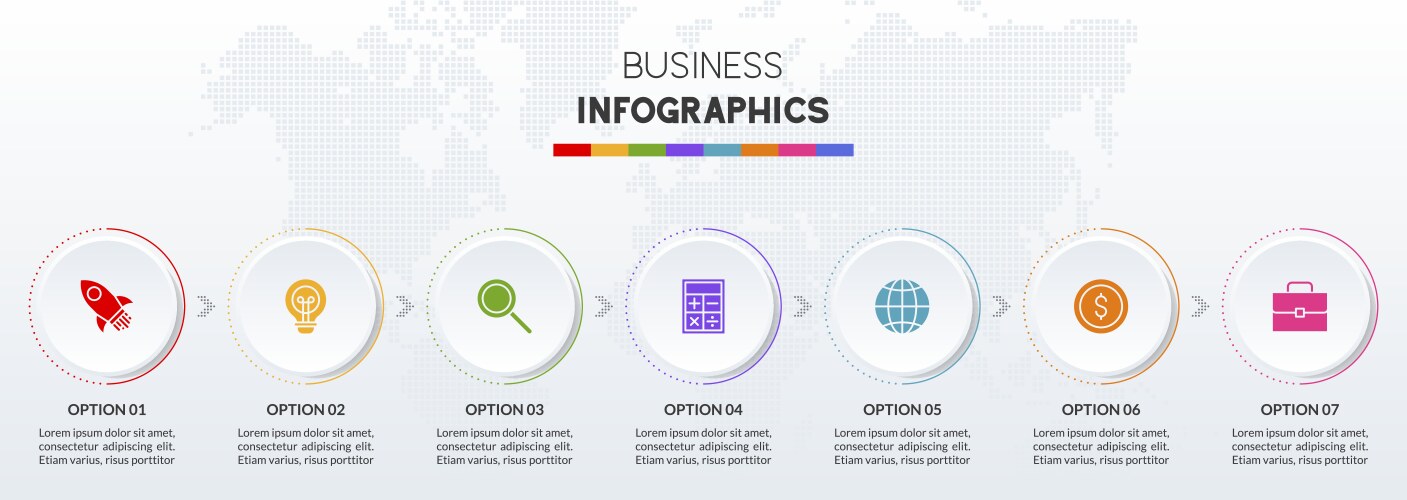 BUSINESS
INFOGRAPHICS

OPTION 01
Lorem ipsum dolor sit amet, consectetur adipiscing elit. Etiam varius, risus porttitor

OPTION 02
Lorem ipsum dolor sit amet, consectetur adipiscing elit. Etiam varius, risus porttitor

OPTION 03
Lorem ipsum dolor sit amet, consectetur adipiscing elit. Etiam varius, risus porttitor

OPTION 04
Lorem ipsum dolor sit amet, consectetur adipiscing elit. Etiam varius, risus porttitor

OPTION 05
Lorem ipsum dolor sit amet, consectetur adipiscing elit. Etiam varius, risus porttitor

OPTION 06
Lorem ipsum dolor sit amet, consectetur adipiscing elit. Etiam varius, risus porttitor

OPTION 07
Lorem ipsum dolor sit amet, consectetur adipiscing elit. Etiam varius, risus porttitor