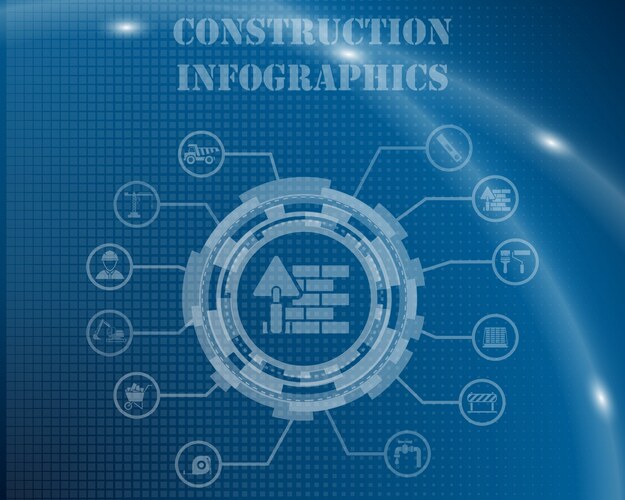 CONSTRUCTION
INFOGRAPHICS