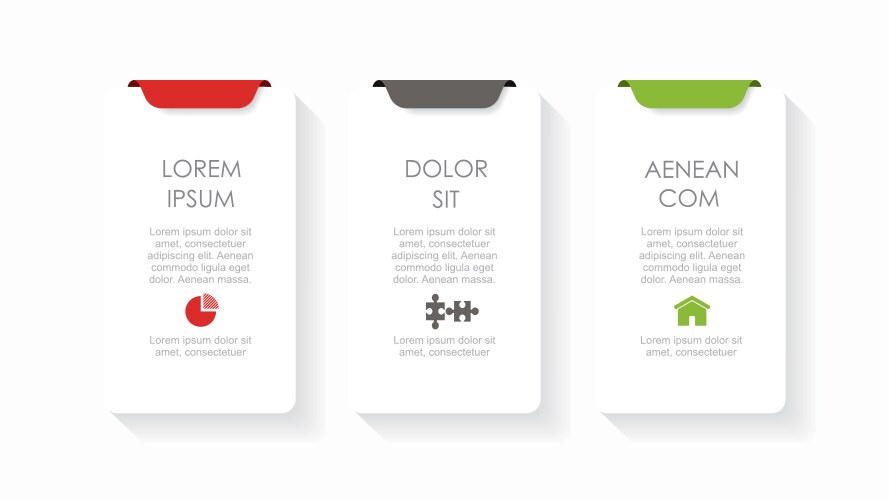 LOREM IPSUM

Lorem ipsum dolor sit amet, consectetuer adipiscing elit. Aenean commodo ligula eget dolor. Aenean massa.

Lorem ipsum dolor sit amet, consectetuer

DOLOR SIT

Lorem ipsum dolor sit amet, consectetuer adipiscing elit. Aenean commodo ligula eget dolor. Aenean massa.

Lorem ipsum dolor sit amet, consectetuer

AENEAN COM

Lorem ipsum dolor sit amet, consectetuer adipiscing elit. Aenean commodo ligula eget dolor. Aenean massa.

Lorem ipsum dolor sit amet, consectetuer