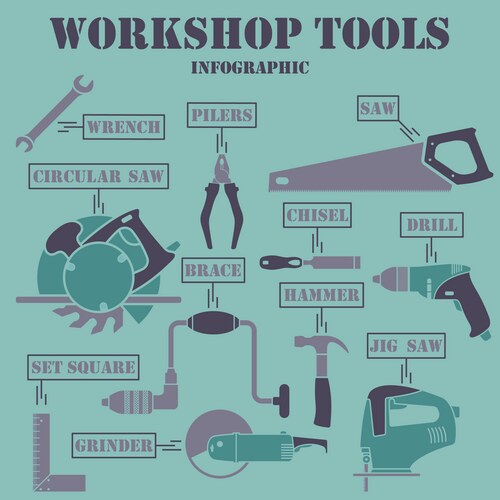 WORKSHOP TOOLS
INFOGRAPHIC

WRENCH

PILERS

SAW

CIRCULAR SAW

CHISEL

DRILL

BRACE

HAMMER

JIG SAW

SET SQUARE

GRINDER