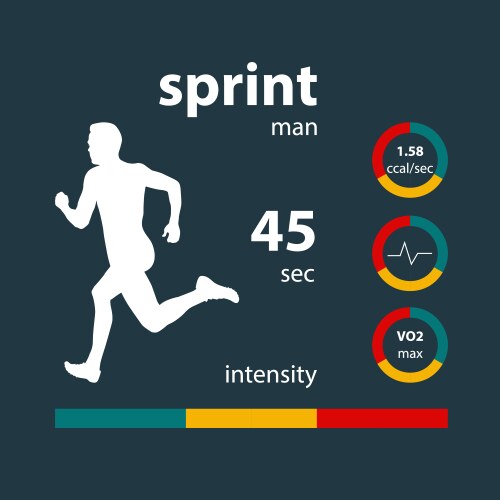 sprint
man

1.58
ccal/sec

45
sec

VO2
max

intensity