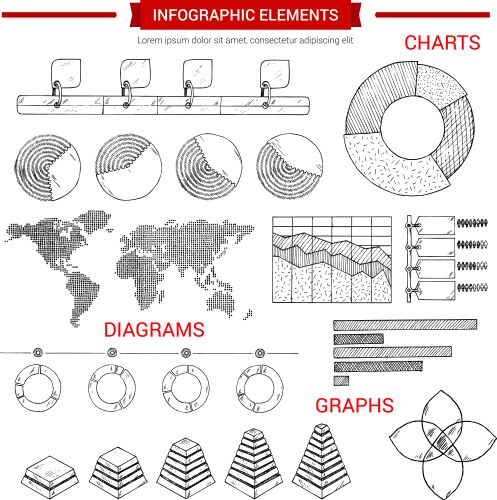 INFOGRAPHIC ELEMENTS

Lorem ipsum dolor sit amet, consectetur adipiscing elit

CHARTS

DIAGRAMS

GRAPHS