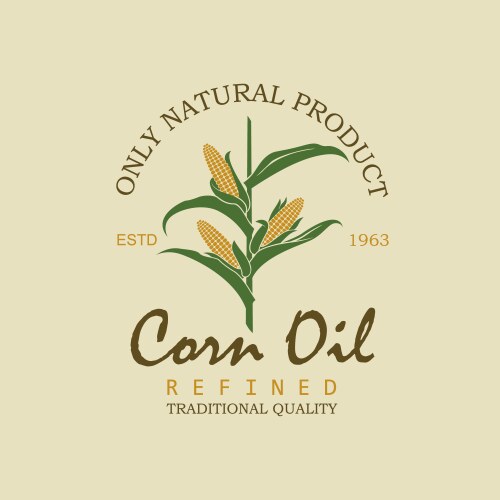 ONLY NATURAL PRODUCT

ESTD 1963

Corn Oil

REFINED

TRADITIONAL QUALITY