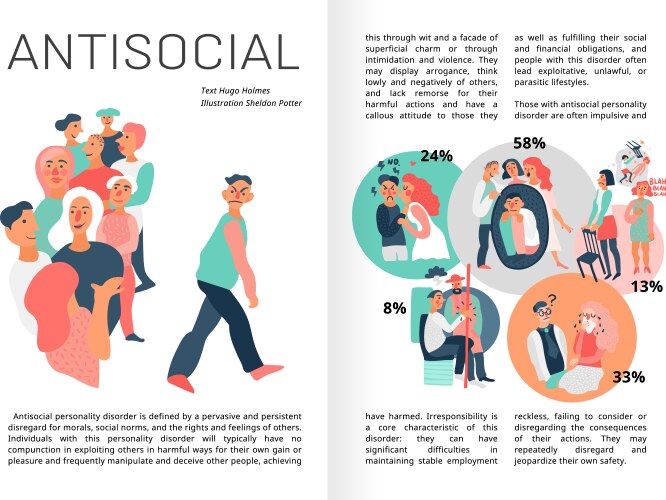 ANTISOCIAL

Text Hugo Holmes
Illustration Sheldon Potter

Antisocial personality disorder is defined by a pervasive and persistent disregard for morals, social norms, and the rights and feelings of others. Individuals with this personality disorder will typically have no compunction in exploiting others in harmful ways for their own gain or pleasure and frequently manipulate and deceive other people, achieving this through wit and a facade of superficial charm or through intimidation and violence. They may display arrogance, think lowly and negatively of others, and lack remorse for their harmful actions and have a callous attitude to those they have harmed. Irresponsibility is a core characteristic of this disorder: they can have significant difficulties in maintaining stable employment as well as fulfilling their social and financial obligations, and people with this disorder often lead exploitative, unlawful, or parasitic lifestyles.

Those with antisocial personality disorder are often impulsive and reckless, failing to consider or disregarding the consequences of their actions. They may repeatedly disregard and jeopardize their own safety.

NO
24%
58%
BLAH BLAH BLAH
13%
8%
33%