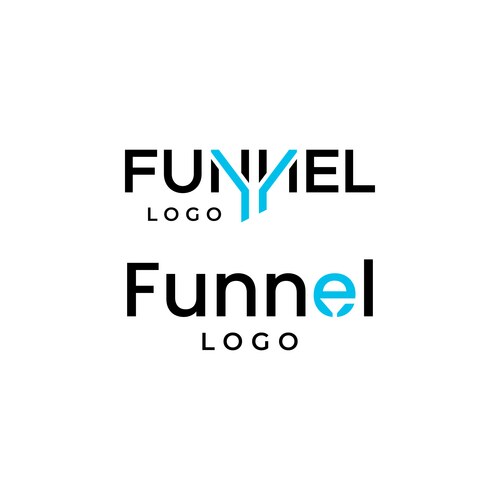 FUNNEL
LOGO

Funnel
LOGO