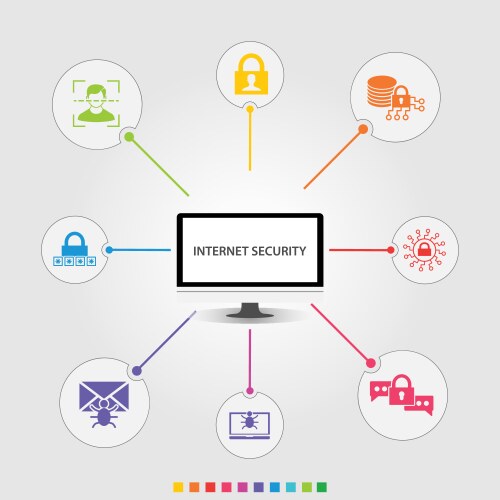 INTERNET SECURITY