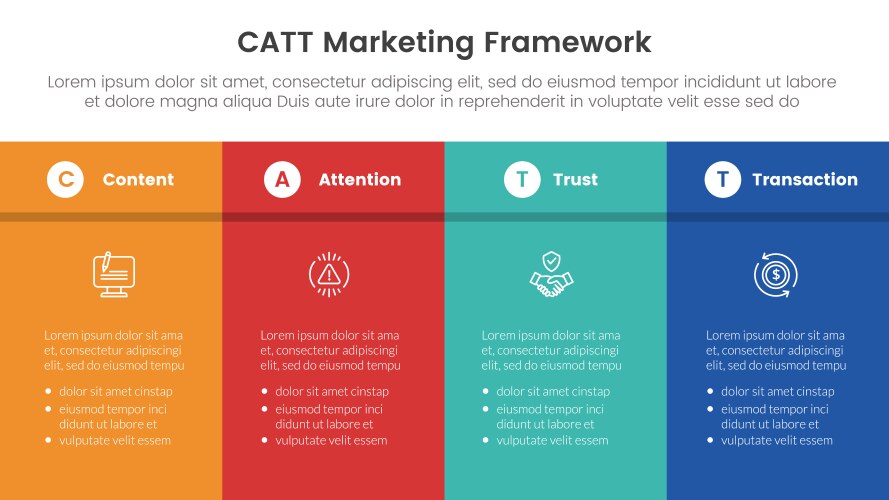 CATT Marketing Framework

Lorem ipsum dolor sit amet, consectetur adipiscing elit, sed do eiusmod tempor incididunt ut labore et dolore magna aliqua Duis aute irure dolor in reprehenderit in voluptate velit esse sed do

C Content

Lorem ipsum dolor sit ama et, consectetur adipiscingi elit, sed do eiusmod tempu

- dolor sit amet cinstap
- eiusmod tempor inci didunt ut labore et
- vulputate velit essem

A Attention

Lorem ipsum dolor sit ama et, consectetur adipiscingi elit, sed do eiusmod tempu

- dolor sit amet cinstap
- eiusmod tempor inci didunt ut labore et
- vulputate velit essem

T Trust

Lorem ipsum dolor sit ama et, consectetur adipiscingi elit, sed do eiusmod tempu

- dolor sit amet cinstap
- eiusmod tempor inci didunt ut labore et
- vulputate velit essem

T Transaction

Lorem ipsum dolor sit ama et, consectetur adipiscingi elit, sed do eiusmod tempu

- dolor sit amet cinstap
- eiusmod tempor inci didunt ut labore et
- vulputate velit essem