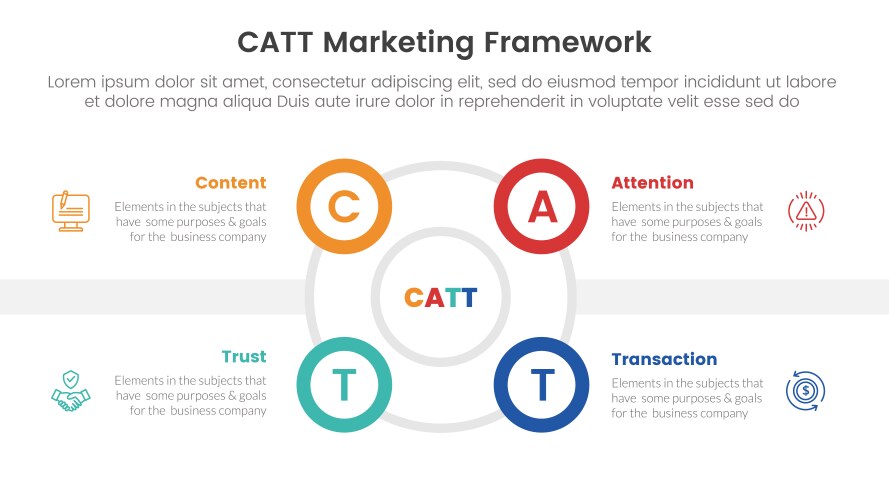 CATT Marketing Framework

Lorem ipsum dolor sit amet, consectetur adipiscing elit, sed do eiusmod tempor incididunt ut labore et dolore magna aliqua Duis aute irure dolor in reprehenderit in voluptate velit esse sed do

Content
Elements in the subjects that have some purposes & goals for the business company

C

A

Attention
Elements in the subjects that have some purposes & goals for the business company

CATT

Trust
Elements in the subjects that have some purposes & goals for the business company

T

T

Transaction
Elements in the subjects that have some purposes & goals for the business company