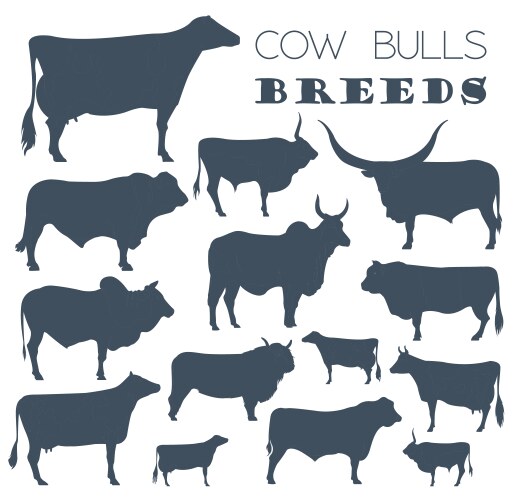 COW BULLS
BREEDS