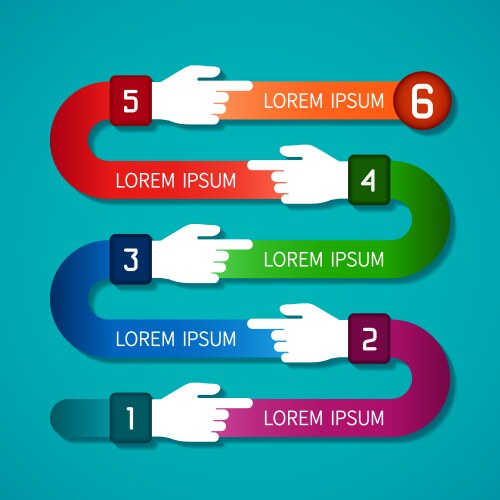 5
LOREM IPSUM
6
LOREM IPSUM
4
3
LOREM IPSUM
LOREM IPSUM
2
1
LOREM IPSUM