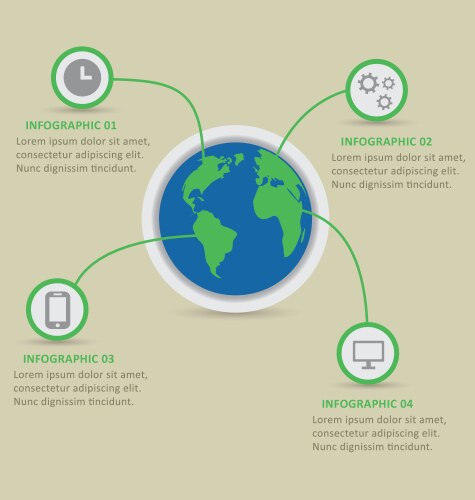 INFOGRAPHIC 01
Lorem ipsum dolor sit amet, consectetur adipiscing elit. Nunc dignissim tincidunt.

INFOGRAPHIC 02
Lorem ipsum dolor sit amet, consectetur adipiscing elit. Nunc dignissim tincidunt.

INFOGRAPHIC 03
Lorem ipsum dolor sit amet, consectetur adipiscing elit. Nunc dignissim tincidunt.

INFOGRAPHIC 04
Lorem ipsum dolor sit amet, consectetur adipiscing elit. Nunc dignissim tincidunt.