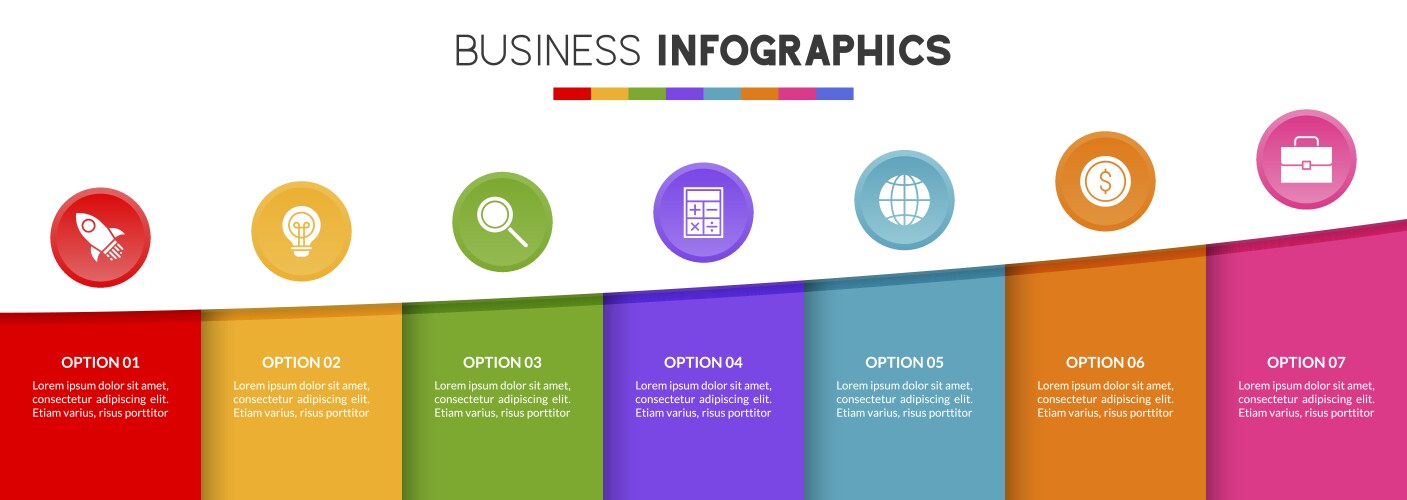 BUSINESS INFOGRAPHICS

OPTION 01
Lorem ipsum dolor sit amet, consectetur adipiscing elit. Etiam varius, risus porttitor

OPTION 02
Lorem ipsum dolor sit amet, consectetur adipiscing elit. Etiam varius, risus porttitor

OPTION 03
Lorem ipsum dolor sit amet, consectetur adipiscing elit. Etiam varius, risus porttitor

OPTION 04
Lorem ipsum dolor sit amet, consectetur adipiscing elit. Etiam varius, risus porttitor

OPTION 05
Lorem ipsum dolor sit amet, consectetur adipiscing elit. Etiam varius, risus porttitor

OPTION 06
Lorem ipsum dolor sit amet, consectetur adipiscing elit. Etiam varius, risus porttitor

OPTION 07
Lorem ipsum dolor sit amet, consectetur adipiscing elit. Etiam varius, risus porttitor