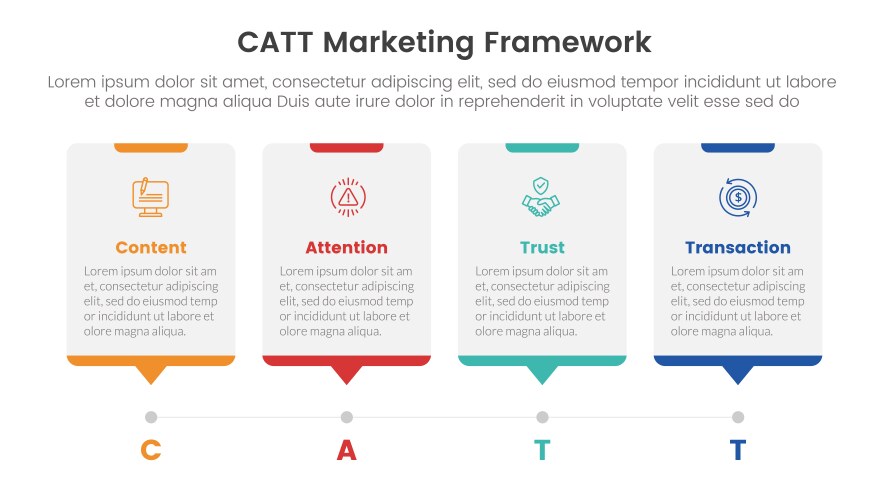 CATT Marketing Framework

Lorem ipsum dolor sit amet, consectetur adipiscing elit, sed do eiusmod tempor incididunt ut labore et dolore magna aliqua Duis aute irure dolor in reprehenderit in voluptate velit esse sed do

Content

Lorem ipsum dolor sit am et, consectetur adipiscing elit, sed do eiusmod temp or incididunt ut labore et olore magna aliqua.

Attention

Lorem ipsum dolor sit am et, consectetur adipiscing elit, sed do eiusmod temp or incididunt ut labore et olore magna aliqua.

Trust

Lorem ipsum dolor sit am et, consectetur adipiscing elit, sed do eiusmod temp or incididunt ut labore et olore magna aliqua.

Transaction

Lorem ipsum dolor sit am et, consectetur adipiscing elit, sed do eiusmod temp or incididunt ut labore et olore magna aliqua.

C

A

T

T