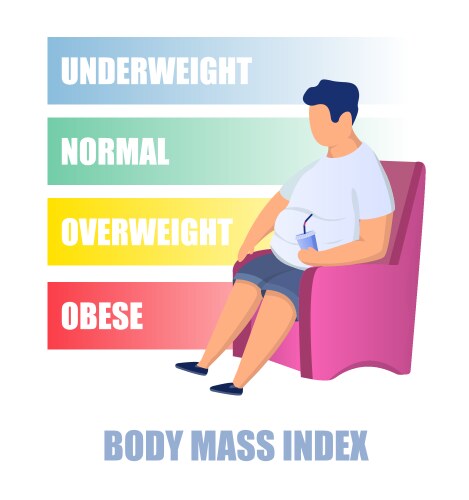 UNDERWEIGHT

NORMAL

OVERWEIGHT

OBESE

BODY MASS INDEX