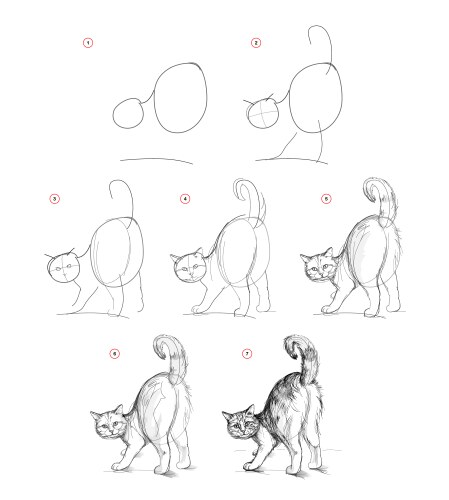 1
2
3
4
5
6
7