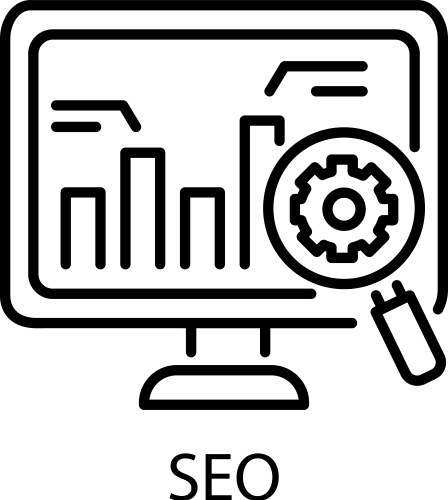 SEO