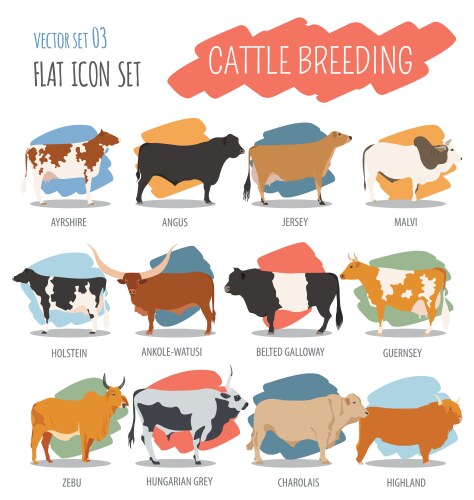 VECTOR SET 03
FLAT ICON SET

CATTLE BREEDING

AYRSHIRE
ANGUS
JERSEY
MALVI

HOLSTEIN
ANKOLE-WATUSI
BELTED GALLOWAY
GUERNSEY

ZEBU
HUNGARIAN GREY
CHAROLAIS
HIGHLAND