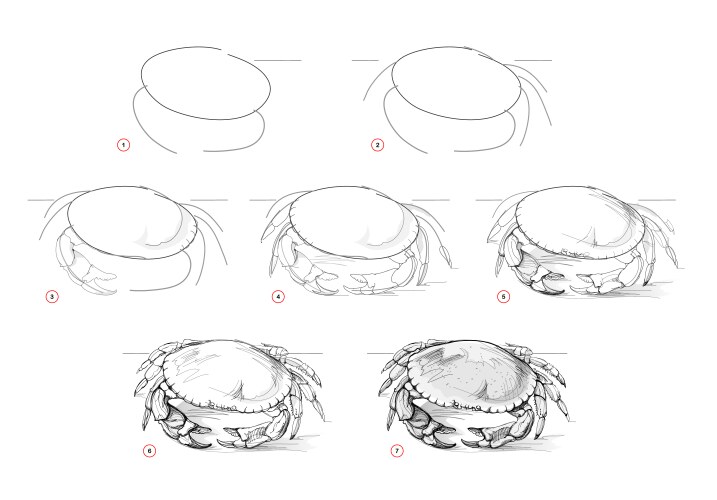 1

2

3

4

5

6

7