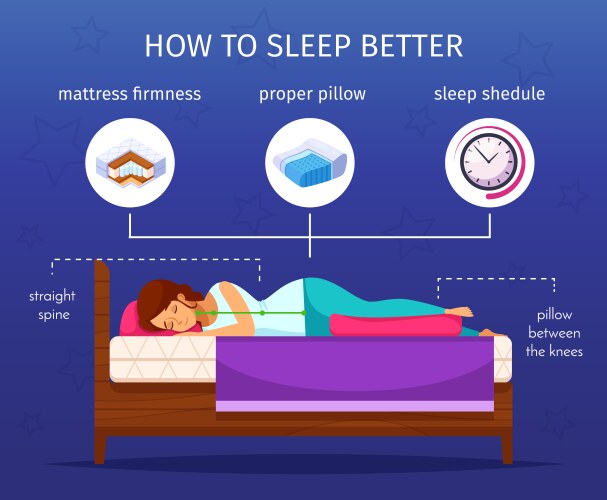 HOW TO SLEEP BETTER

mattress firmness

proper pillow

sleep shedule

straight spine

pillow between the knees