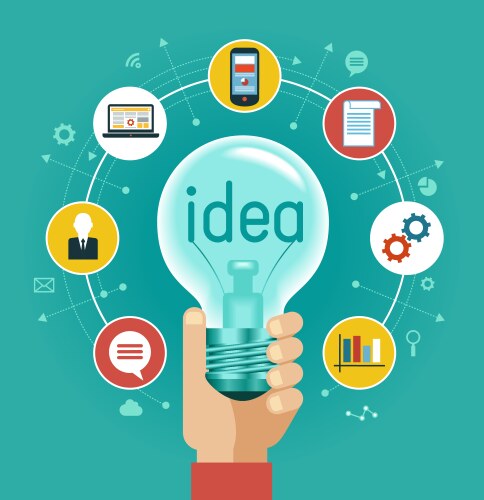 idea