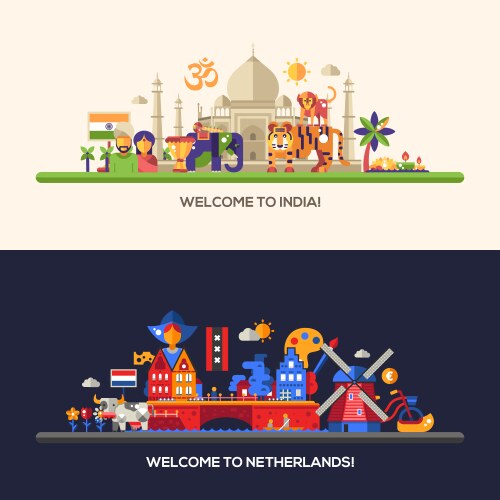 ॐ

WELCOME TO INDIA!

€

WELCOME TO NETHERLANDS!