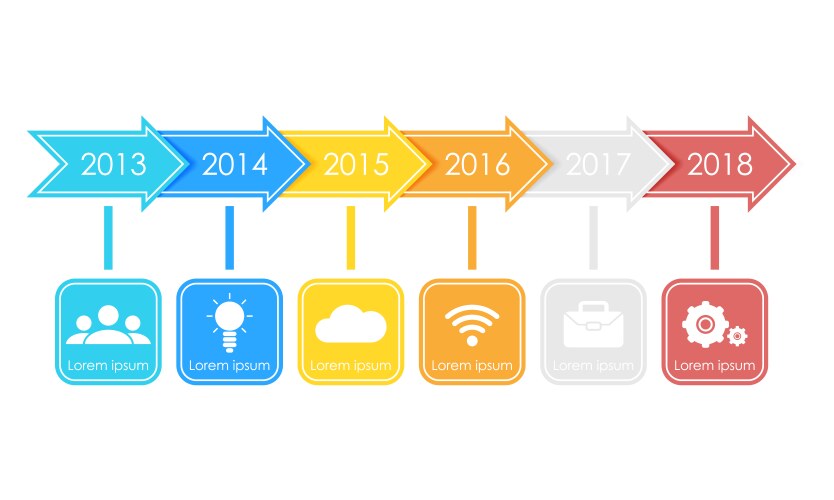 2013
2014
2015
2016
2017
2018

Lorem ipsum
Lorem ipsum
Lorem ipsum
Lorem ipsum
Lorem ipsum
Lorem ipsum