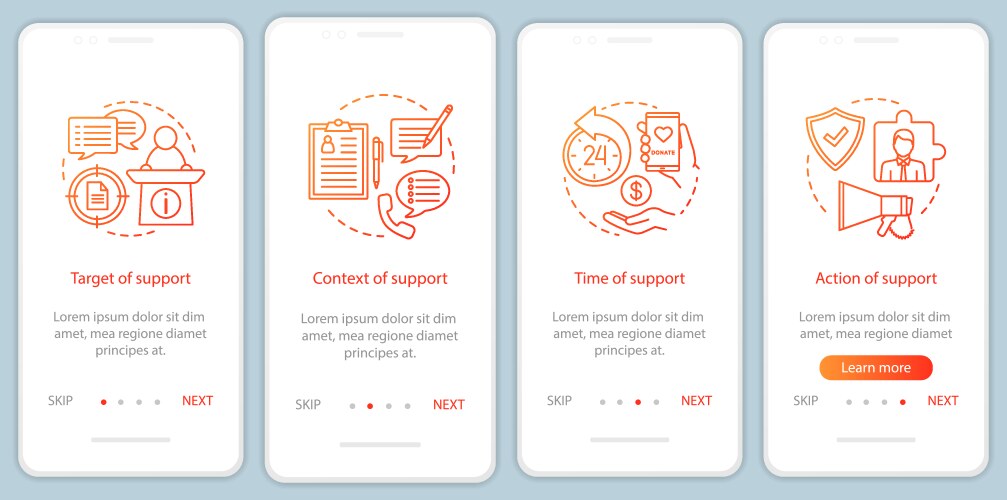 Target of support

Lorem ipsum dolor sit dim amet, mea regione diamet principes at.

SKIP NEXT

Context of support

Lorem ipsum dolor sit dim amet, mea regione diamet principes at.

SKIP NEXT

24

DONATE

$

Time of support

Lorem ipsum dolor sit dim amet, mea regione diamet principes at.

SKIP NEXT

Action of support

Lorem ipsum dolor sit dim amet, mea regione diamet

Learn more

SKIP NEXT