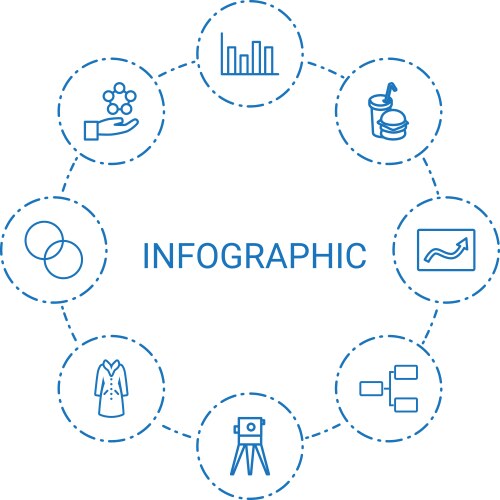 INFOGRAPHIC