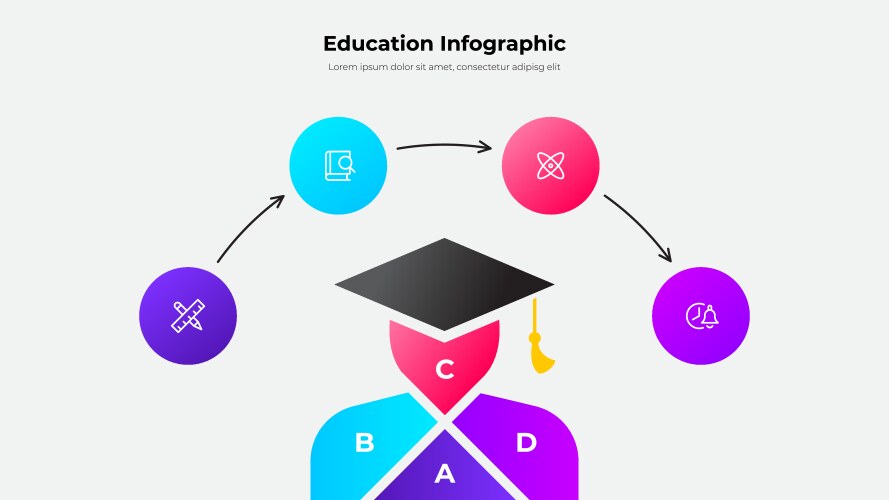 Education Infographic
Lorem ipsum dolor sit amet, consectetur adipisg elit

C

B

D

A