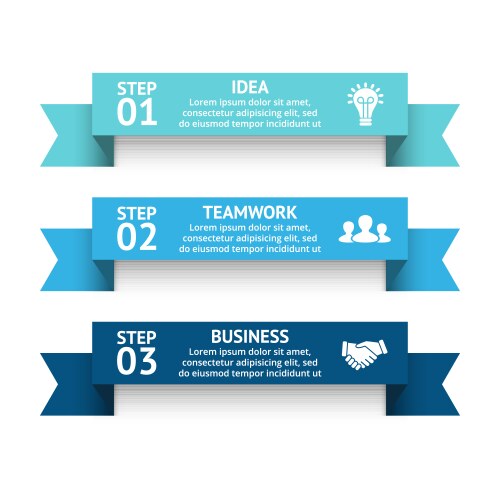 STEP 01

IDEA

Lorem ipsum dolor sit amet, consectetur adipisicing elit, sed do eiusmod tempor incididunt ut

STEP 02

TEAMWORK

Lorem ipsum dolor sit amet, consectetur adipisicing elit, sed do eiusmod tempor incididunt ut

STEP 03

BUSINESS

Lorem ipsum dolor sit amet, consectetur adipisicing elit, sed do eiusmod tempor incididunt ut