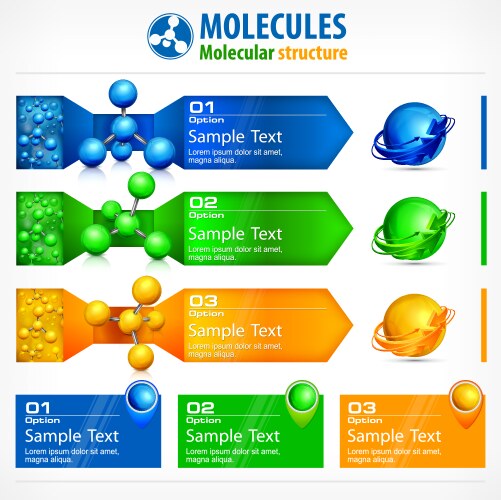 MOLECULES
Molecular structure

01
Option
Sample Text
Lorem ipsum dolor sit amet, magna aliqua.

02
Option
Sample Text
Lorem ipsum dolor sit amet, magna aliqua.

03
Option
Sample Text
Lorem ipsum dolor sit amet, magna aliqua.

01
Option
Sample Text
Lorem ipsum dolor sit amet, magna aliqua.

02
Option
Sample Text
Lorem ipsum dolor sit amet, magna aliqua.

03
Option
Sample Text
Lorem ipsum dolor sit amet, magna aliqua.