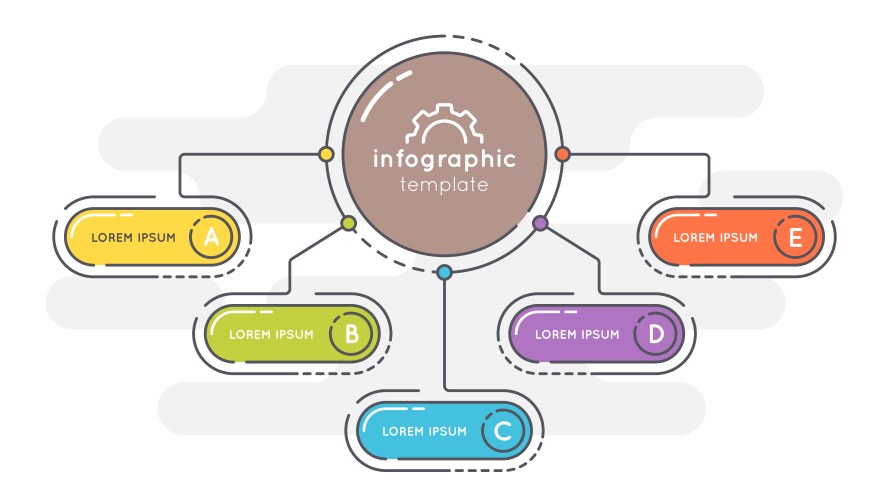 infographic
template

LOREM IPSUM A

LOREM IPSUM B

LOREM IPSUM C

LOREM IPSUM D

LOREM IPSUM E