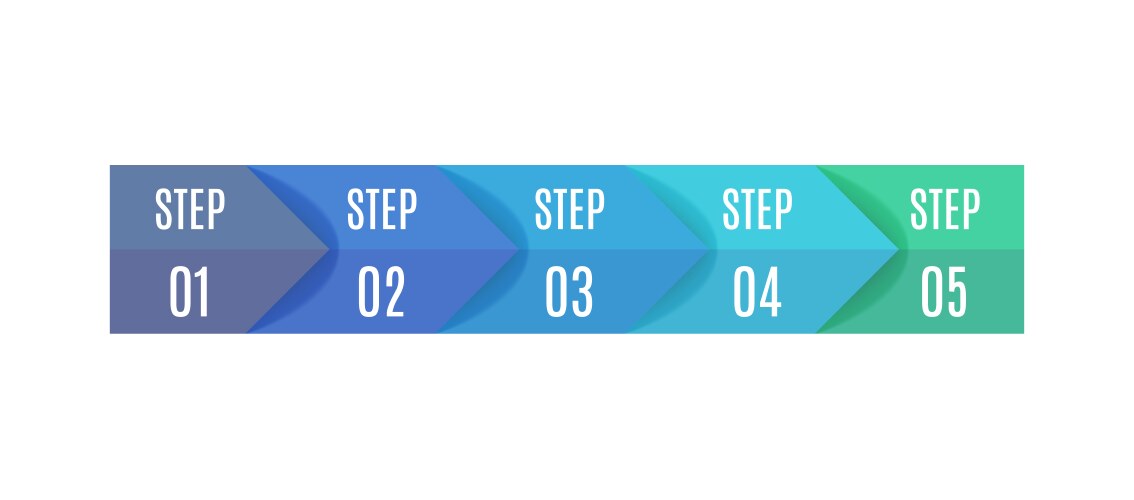 STEP
01

STEP
02

STEP
03

STEP
04

STEP
05