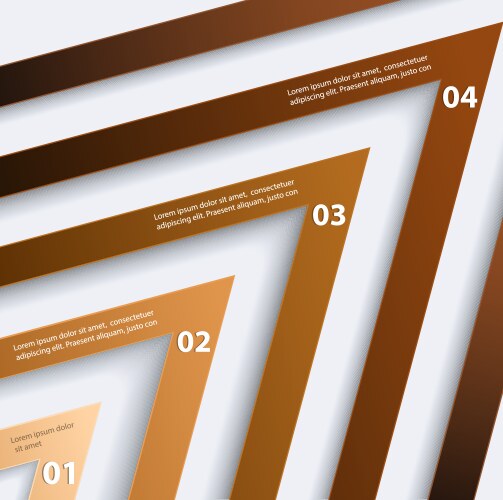 Lorem ipsum dolor sit amet, consectetuer adipiscing elit. Praesent aliquam, justo con

04

Lorem ipsum dolor sit amet, consectetuer adipiscing elit. Praesent aliquam, justo con

03

Lorem ipsum dolor sit amet, consectetuer adipiscing elit. Praesent aliquam, justo con

02

Lorem ipsum dolor sit amet

01