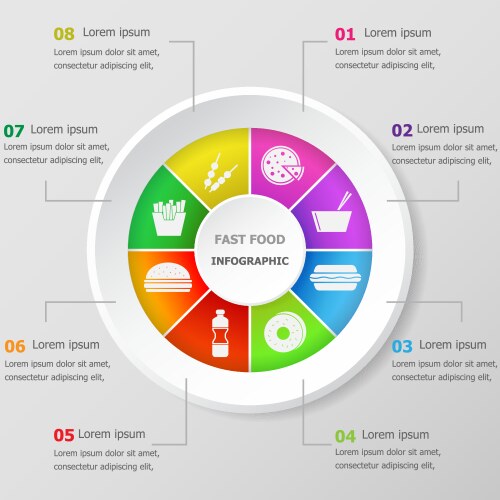 08 Lorem ipsum
Lorem ipsum dolor sit amet, consectetur adipiscing elit,

01 Lorem ipsum
Lorem ipsum dolor sit amet, consectetur adipiscing elit,

07 Lorem ipsum
Lorem ipsum dolor sit amet, consectetur adipiscing elit,

02 Lorem ipsum
Lorem ipsum dolor sit amet, consectetur adipiscing elit,

FAST FOOD
INFOGRAPHIC

06 Lorem ipsum
Lorem ipsum dolor sit amet, consectetur adipiscing elit,

03 Lorem ipsum
Lorem ipsum dolor sit amet, consectetur adipiscing elit,

05 Lorem ipsum
Lorem ipsum dolor sit amet, consectetur adipiscing elit,

04 Lorem ipsum
Lorem ipsum dolor sit amet, consectetur adipiscing elit,