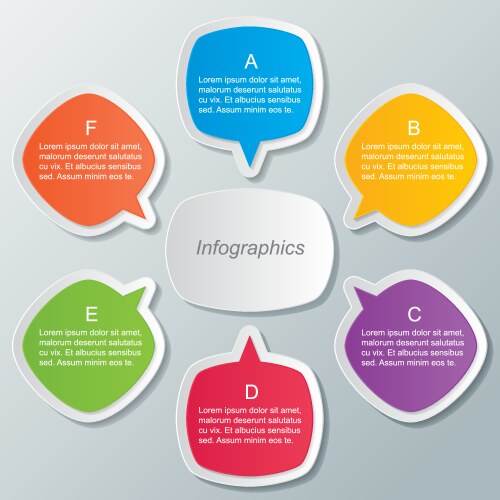 A
Lorem ipsum dolor sit amet, malorum deserunt salutatus cu vix. Et albucius sensibus sed. Assum minim eos te.

F
Lorem ipsum dolor sit amet, malorum deserunt salutatus cu vix. Et albucius sensibus sed. Assum minim eos te.

B
Lorem ipsum dolor sit amet, malorum deserunt salutatus cu vix. Et albucius sensibus sed. Assum minim eos te.

Infographics

E
Lorem ipsum dolor sit amet, malorum deserunt salutatus cu vix. Et albucius sensibus sed. Assum minim eos te.

C
Lorem ipsum dolor sit amet, malorum deserunt salutatus cu vix. Et albucius sensibus sed. Assum minim eos te.

D
Lorem ipsum dolor sit amet, malorum deserunt salutatus cu vix. Et albucius sensibus sed. Assum minim eos te.