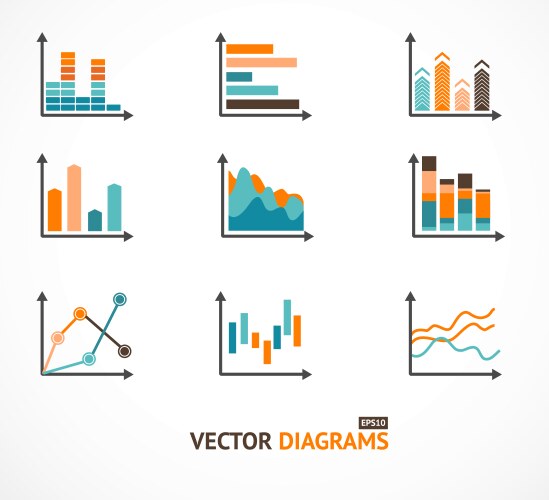 EPS10
VECTOR DIAGRAMS