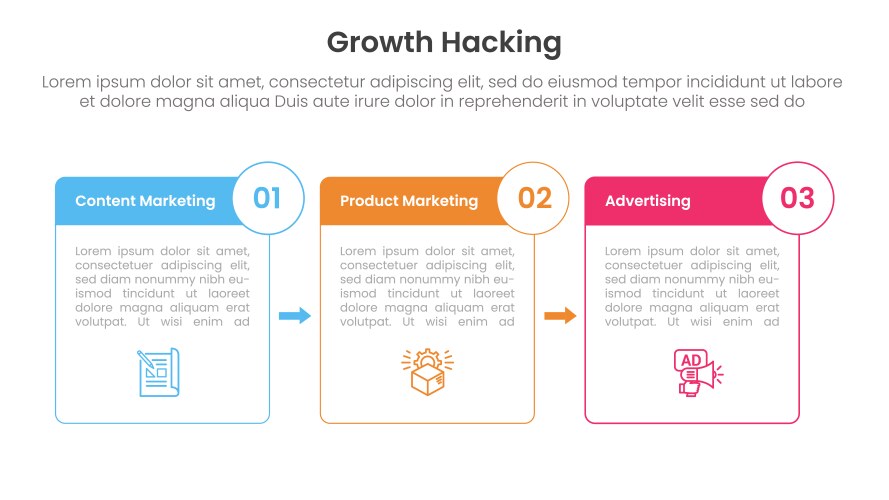 Growth Hacking

Lorem ipsum dolor sit amet, consectetur adipiscing elit, sed do eiusmod tempor incididunt ut labore et dolore magna aliqua Duis aute irure dolor in reprehenderit in voluptate velit esse sed do

Content Marketing 01

Lorem ipsum dolor sit amet, consectetuer adipiscing elit, sed diam nonummy nibh euismod tincidunt ut laoreet dolore magna aliquam erat volutpat. Ut wisi enim ad

Product Marketing 02

Lorem ipsum dolor sit amet, consectetuer adipiscing elit, sed diam nonummy nibh euismod tincidunt ut laoreet dolore magna aliquam erat volutpat. Ut wisi enim ad

Advertising 03

Lorem ipsum dolor sit amet, consectetuer adipiscing elit, sed diam nonummy nibh euismod tincidunt ut laoreet dolore magna aliquam erat volutpat. Ut wisi enim ad

AD