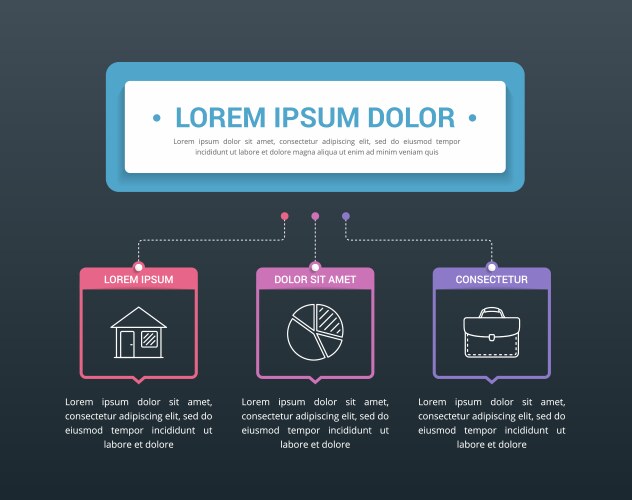 • LOREM IPSUM DOLOR •

Lorem ipsum dolor sit amet, consectetur adipiscing elit, sed do eiusmod tempor incididunt ut labore et dolore magna aliqua ut enim ad minim veniam quis

LOREM IPSUM

Lorem ipsum dolor sit amet, consectetur adipiscing elit, sed do eiusmod tempor incididunt ut labore et dolore

DOLOR SIT AMET

Lorem ipsum dolor sit amet, consectetur adipiscing elit, sed do eiusmod tempor incididunt ut labore et dolore

CONSECTETUR

Lorem ipsum dolor sit amet, consectetur adipiscing elit, sed do eiusmod tempor incididunt ut labore et dolore