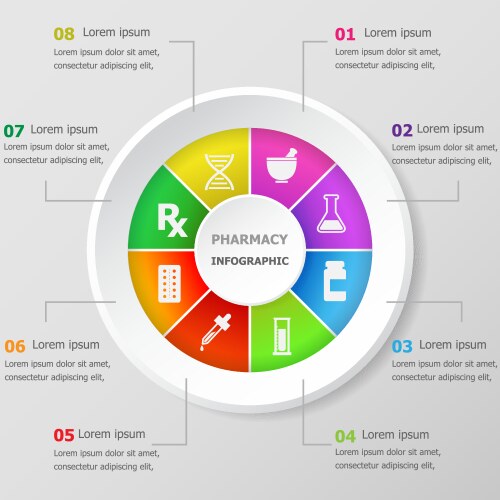 08 Lorem ipsum
Lorem ipsum dolor sit amet, consectetur adipiscing elit,

01 Lorem ipsum
Lorem ipsum dolor sit amet, consectetur adipiscing elit,

07 Lorem ipsum
Lorem ipsum dolor sit amet, consectetur adipiscing elit,

02 Lorem ipsum
Lorem ipsum dolor sit amet, consectetur adipiscing elit,

Rx

PHARMACY
INFOGRAPHIC

06 Lorem ipsum
Lorem ipsum dolor sit amet, consectetur adipiscing elit,

03 Lorem ipsum
Lorem ipsum dolor sit amet, consectetur adipiscing elit,

05 Lorem ipsum
Lorem ipsum dolor sit amet, consectetur adipiscing elit,

04 Lorem ipsum
Lorem ipsum dolor sit amet, consectetur adipiscing elit,