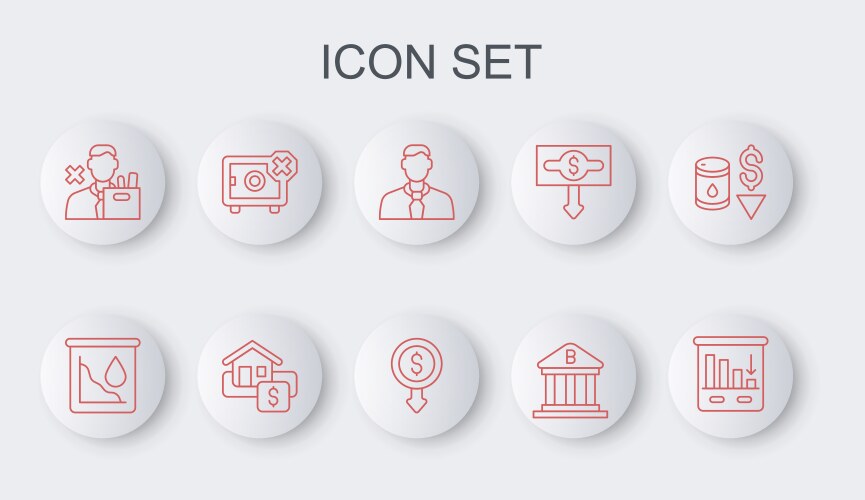 ICON SET

$

$

$

$

B