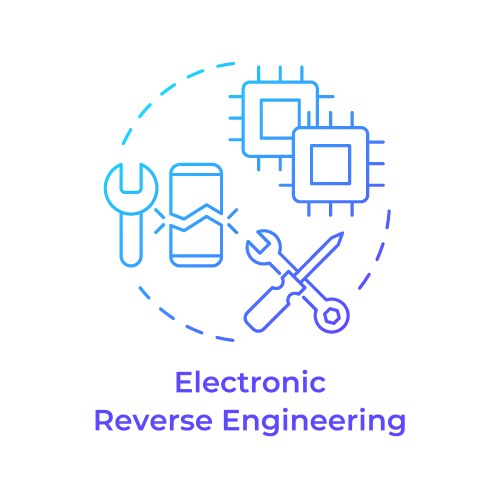 Electronic
Reverse Engineering