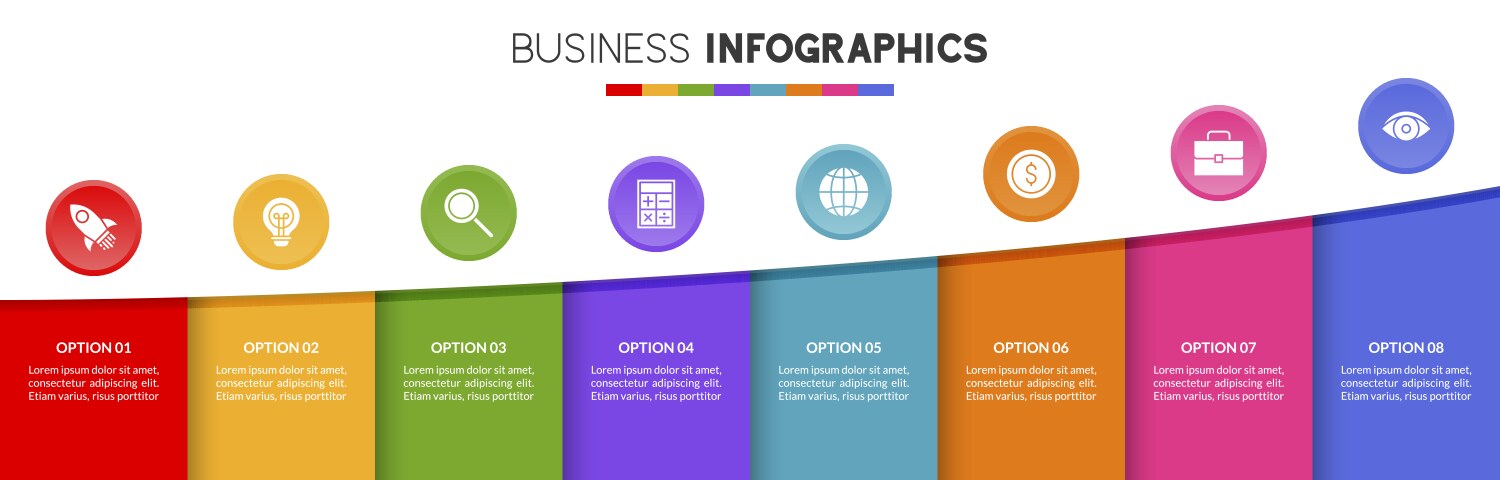 BUSINESS INFOGRAPHICS

OPTION 01
Lorem ipsum dolor sit amet, consectetur adipiscing elit. Etiam varius, risus porttitor

OPTION 02
Lorem ipsum dolor sit amet, consectetur adipiscing elit. Etiam varius, risus porttitor

OPTION 03
Lorem ipsum dolor sit amet, consectetur adipiscing elit. Etiam varius, risus porttitor

OPTION 04
Lorem ipsum dolor sit amet, consectetur adipiscing elit. Etiam varius, risus porttitor

OPTION 05
Lorem ipsum dolor sit amet, consectetur adipiscing elit. Etiam varius, risus porttitor

OPTION 06
Lorem ipsum dolor sit amet, consectetur adipiscing elit. Etiam varius, risus porttitor

OPTION 07
Lorem ipsum dolor sit amet, consectetur adipiscing elit. Etiam varius, risus porttitor

OPTION 08
Lorem ipsum dolor sit amet, consectetur adipiscing elit. Etiam varius, risus porttitor