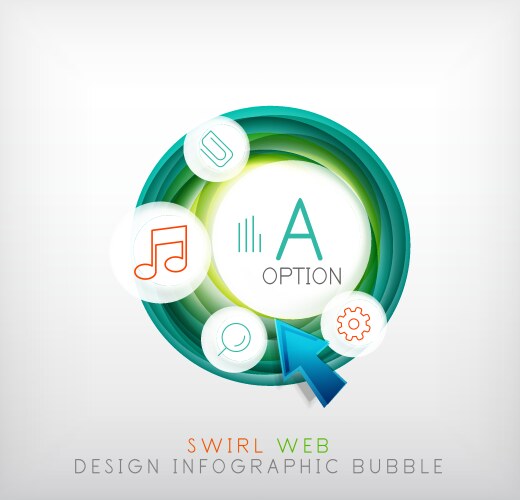 A
OPTION

SWIRL WEB
DESIGN INFOGRAPHIC BUBBLE