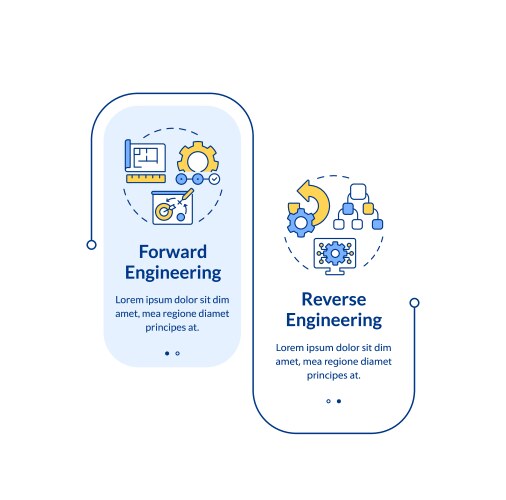 Forward Engineering

Lorem ipsum dolor sit dim amet, mea regione diamet principes at.

Reverse Engineering

Lorem ipsum dolor sit dim amet, mea regione diamet principes at.