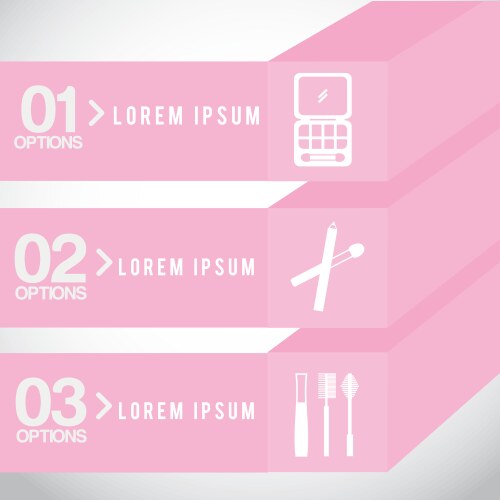 01
OPTIONS
> LOREM IPSUM

02
OPTIONS
> LOREM IPSUM

03
OPTIONS
> LOREM IPSUM