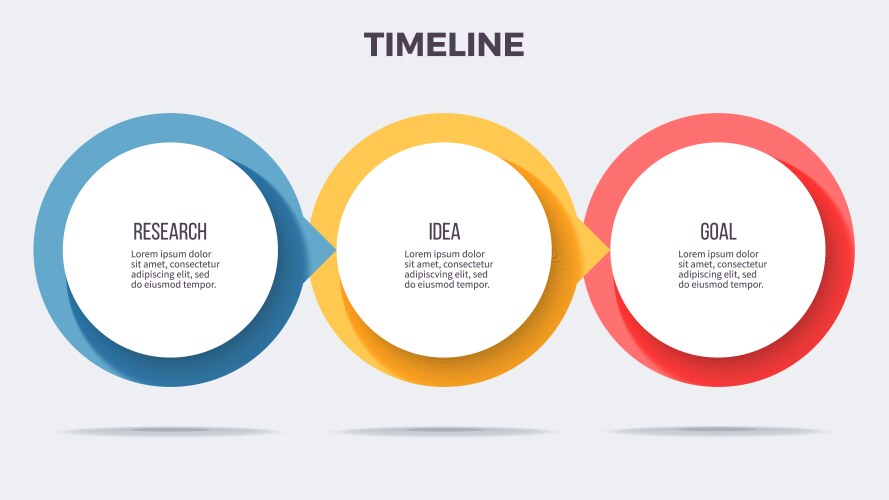 TIMELINE

RESEARCH
Lorem ipsum dolor sit amet, consectetur adipiscing elit, sed do eiusmod tempor.

IDEA
Lorem ipsum dolor sit amet, consectetur adipiscving elit, sed do eiusmod tempor.

GOAL
Lorem ipsum dolor sit amet, consectetur adipiscing elit, sed do eiusmod tempor.