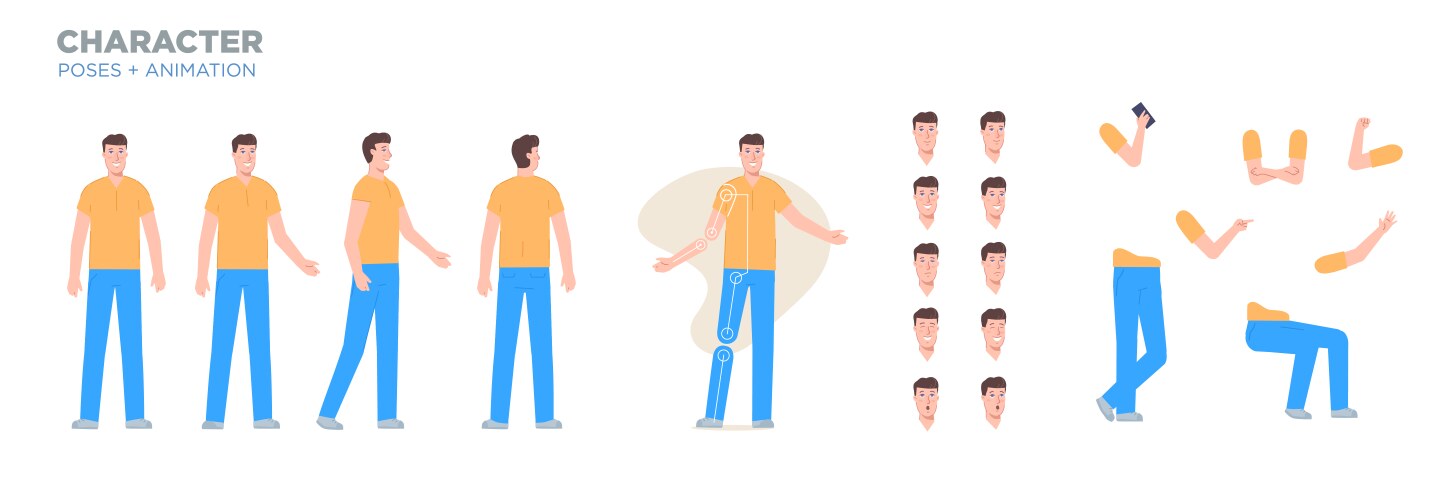 CHARACTER
POSES + ANIMATION