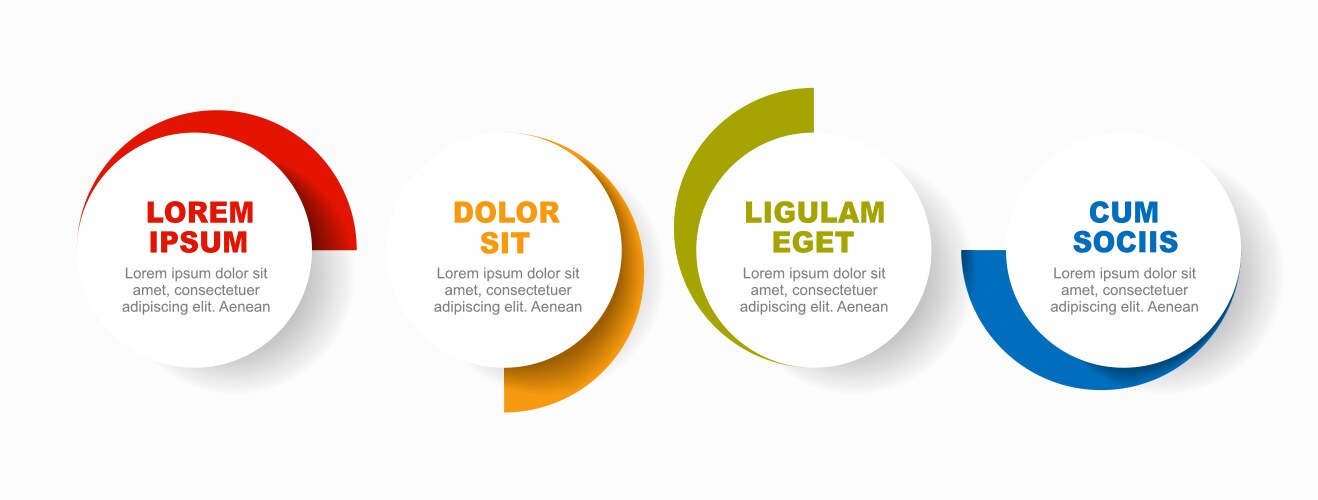 LOREM IPSUM

Lorem ipsum dolor sit amet, consectetuer adipiscing elit. Aenean

DOLOR SIT

Lorem ipsum dolor sit amet, consectetuer adipiscing elit. Aenean

LIGULAM EGET

Lorem ipsum dolor sit amet, consectetuer adipiscing elit. Aenean

CUM SOCIIS

Lorem ipsum dolor sit amet, consectetuer adipiscing elit. Aenean