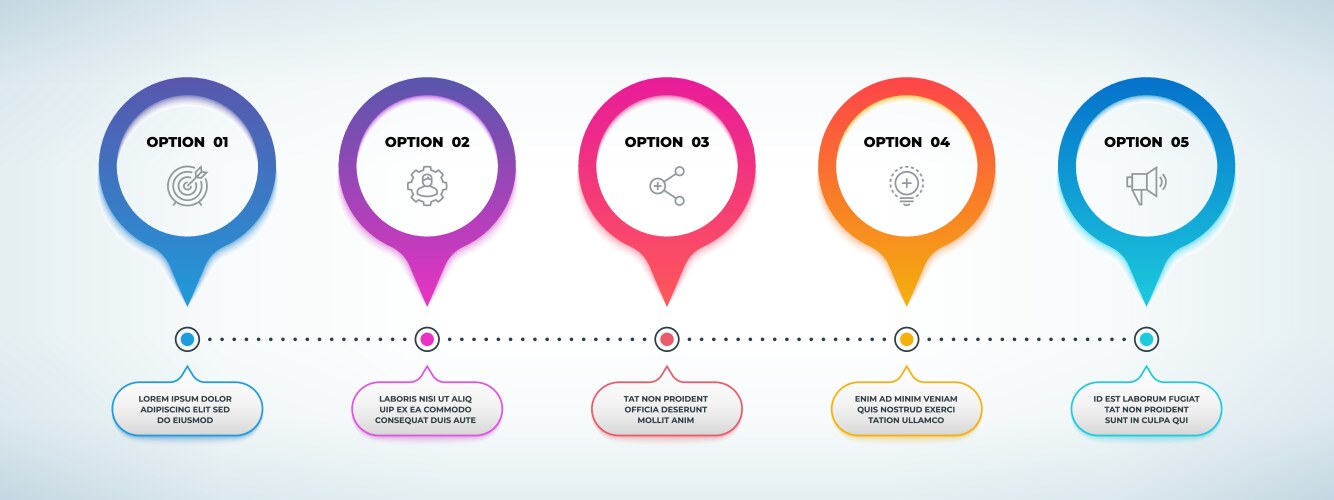 OPTION 01

OPTION 02

OPTION 03

OPTION 04

OPTION 05

LOREM IPSUM DOLOR ADIPISCING ELIT SED DO EIUSMOD

LABORIS NISI UT ALIQ UIP EX EA COMMODO CONSEQUAT DUIS AUTE

TAT NON PROIDENT OFFICIA DESERUNT MOLLIT ANIM

ENIM AD MINIM VENIAM QUIS NOSTRUD EXERCI TATION ULLAMCO

ID EST LABORUM FUGIAT TAT NON PROIDENT SUNT IN CULPA QUI